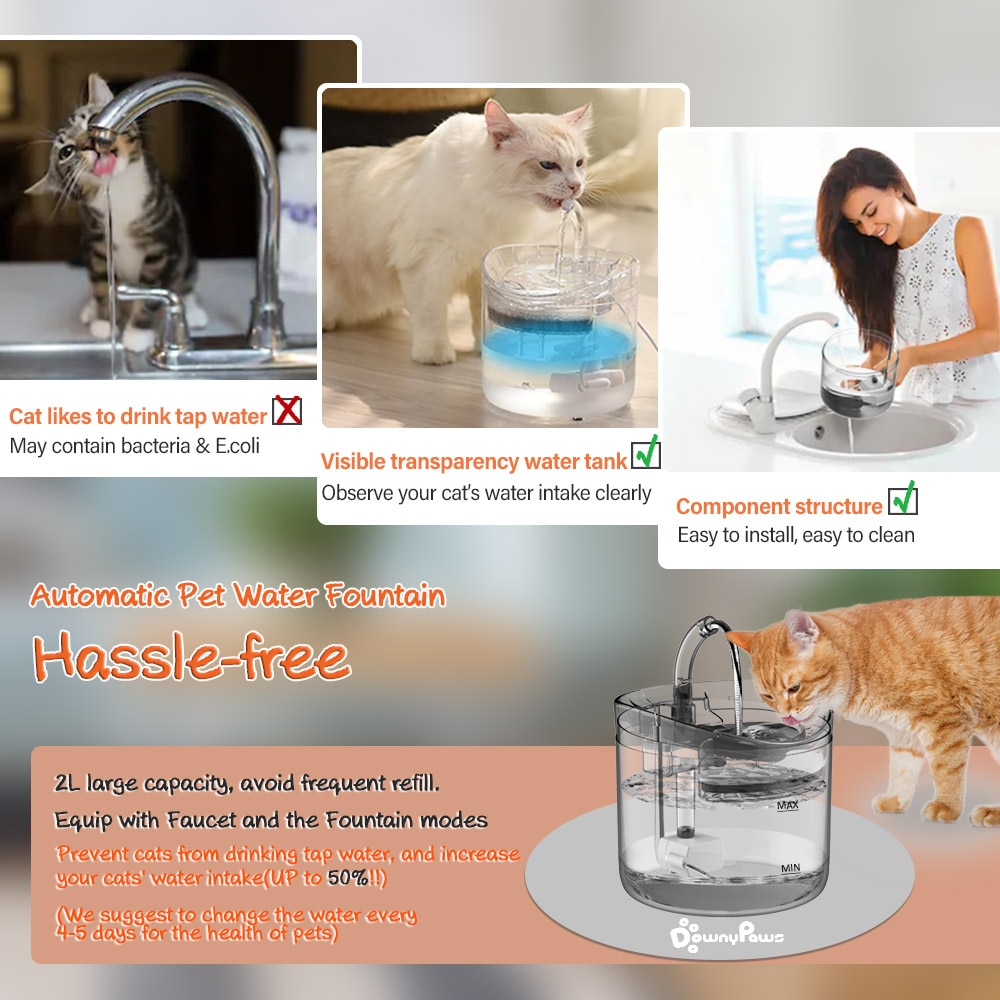 Cat likes to drink tap water
May contain bacteria & E.coli

Visible transparency water tank
Observe your cat's water intake clearly

Component structure
Easy to install, easy to clean

Automatic Pet Water Fountain

Hassle-free

2L large capacity, avoid frequent refill.
Equip with Faucet and the Fountain modes
Prevent cats from drinking tap water, and increase your cats' water intake(UP to 50%!!)
(We suggest to change the water every 4-5 days for the health of pets)

MAX
MIN

DownyPaws